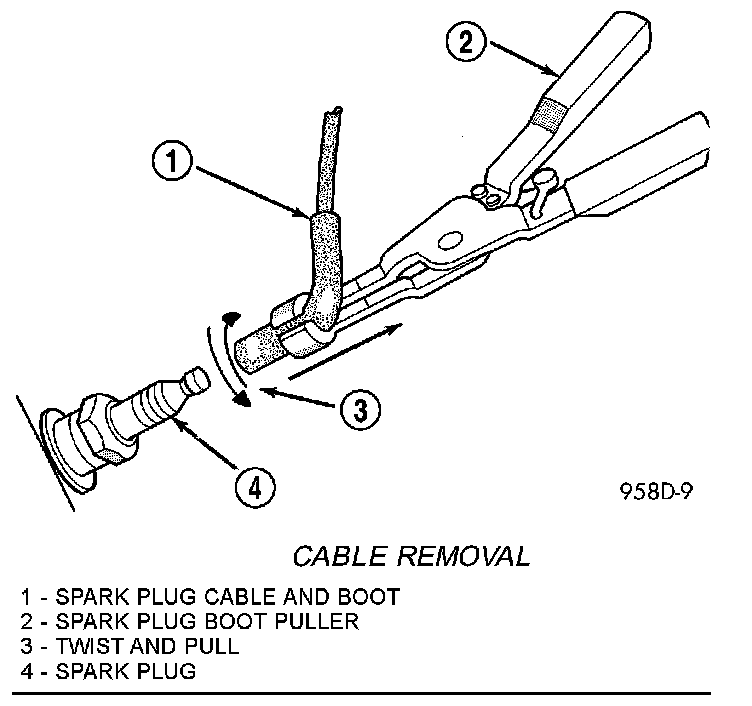 2

1

3

4

958D-9

CABLE REMOVAL

1 - SPARK PLUG CABLE AND BOOT
2 - SPARK PLUG BOOT PULLER
3 - TWIST AND PULL
4 - SPARK PLUG