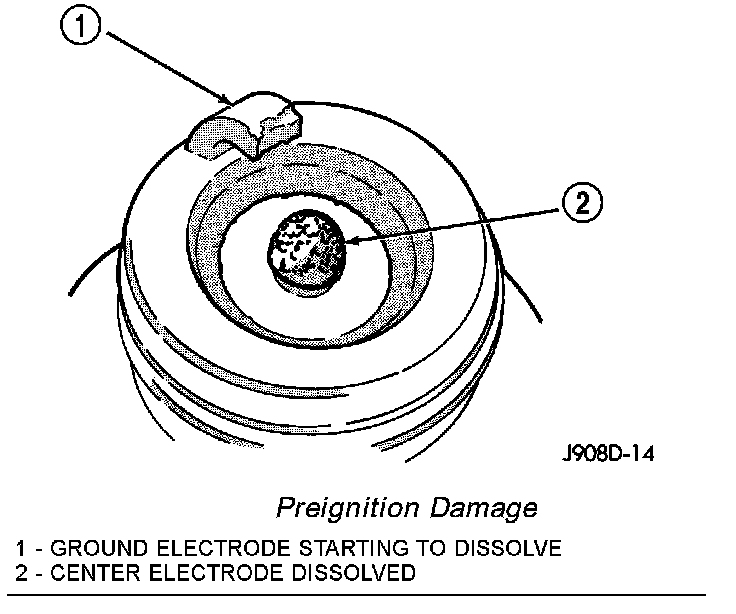 1

2

J908D-14

Preignition Damage

1 - GROUND ELECTRODE STARTING TO DISSOLVE
2 - CENTER ELECTRODE DISSOLVED