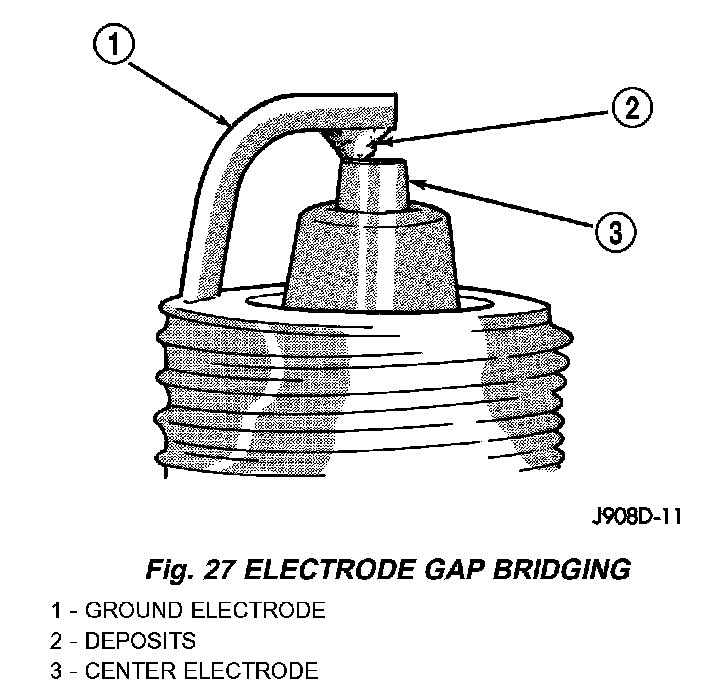 1

2

3

J908D-11

Fig. 27 ELECTRODE GAP BRIDGING

1 - GROUND ELECTRODE
2 - DEPOSITS
3 - CENTER ELECTRODE