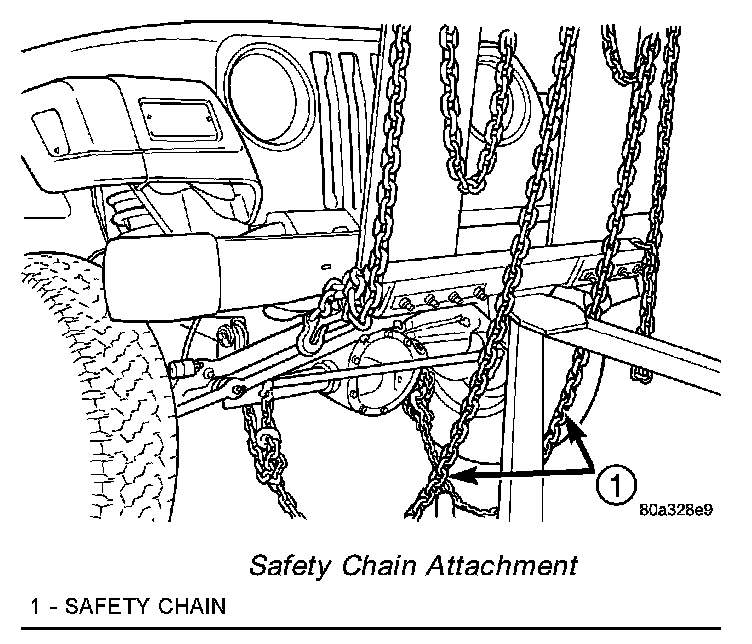 1

80a328e9

Safety Chain Attachment

1 - SAFETY CHAIN