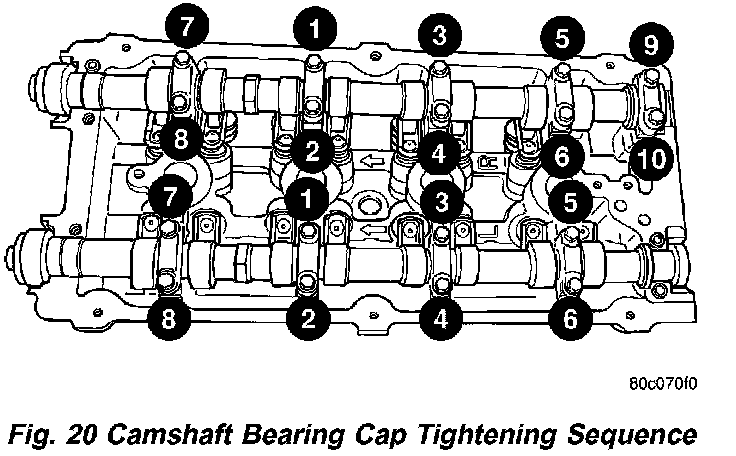 7 1 3 5 9

8 2 4 6 10

7 1 3 5

8 2 4 6

80c070f0

Fig. 20 Camshaft Bearing Cap Tightening Sequence