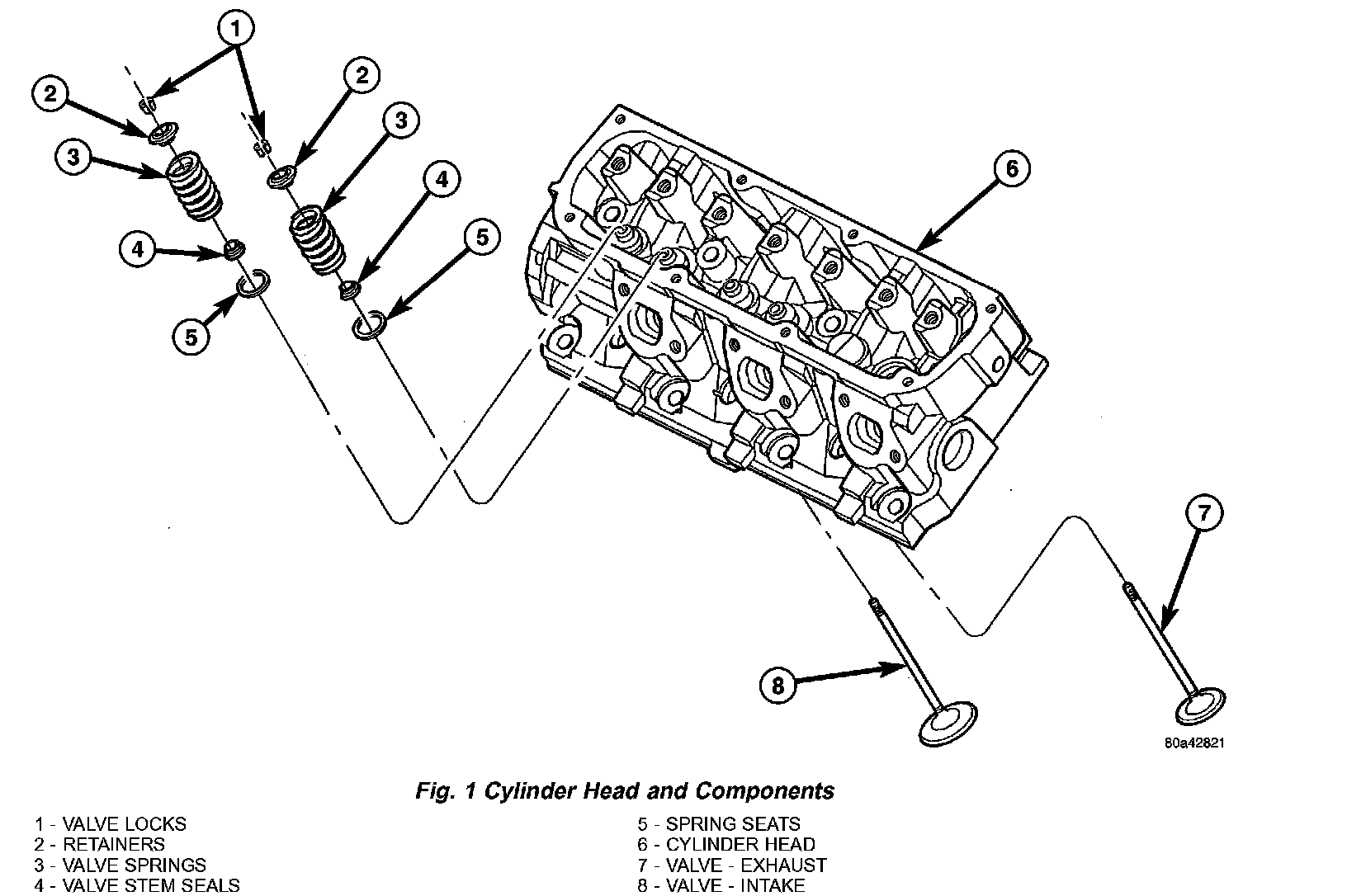 1
2
2
3
3
4
4
5
5
6
7
8
80a42821

Fig. 1 Cylinder Head and Components

1 - VALVE LOCKS
2 - RETAINERS
3 - VALVE SPRINGS
4 - VALVE STEM SEALS

5 - SPRING SEATS
6 - CYLINDER HEAD
7 - VALVE - EXHAUST
8 - VALVE - INTAKE