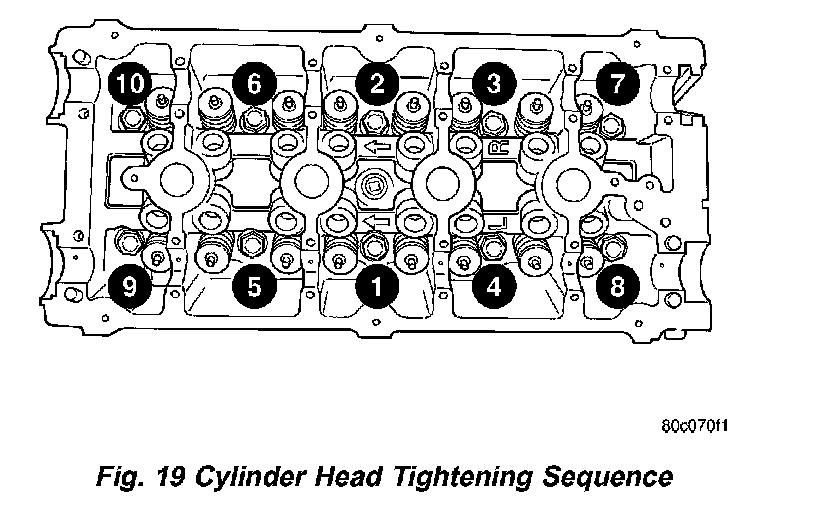 10
6
2
3
7
R
L
9
5
1
4
8

80c070f1

Fig. 19 Cylinder Head Tightening Sequence