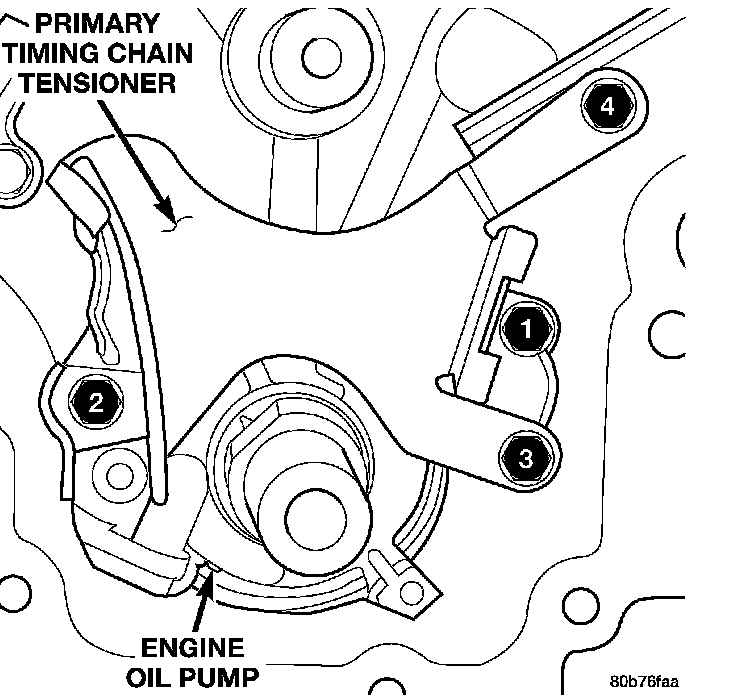 PRIMARY TIMING CHAIN TENSIONER

4

1

2

3

ENGINE OIL PUMP

80b76faa