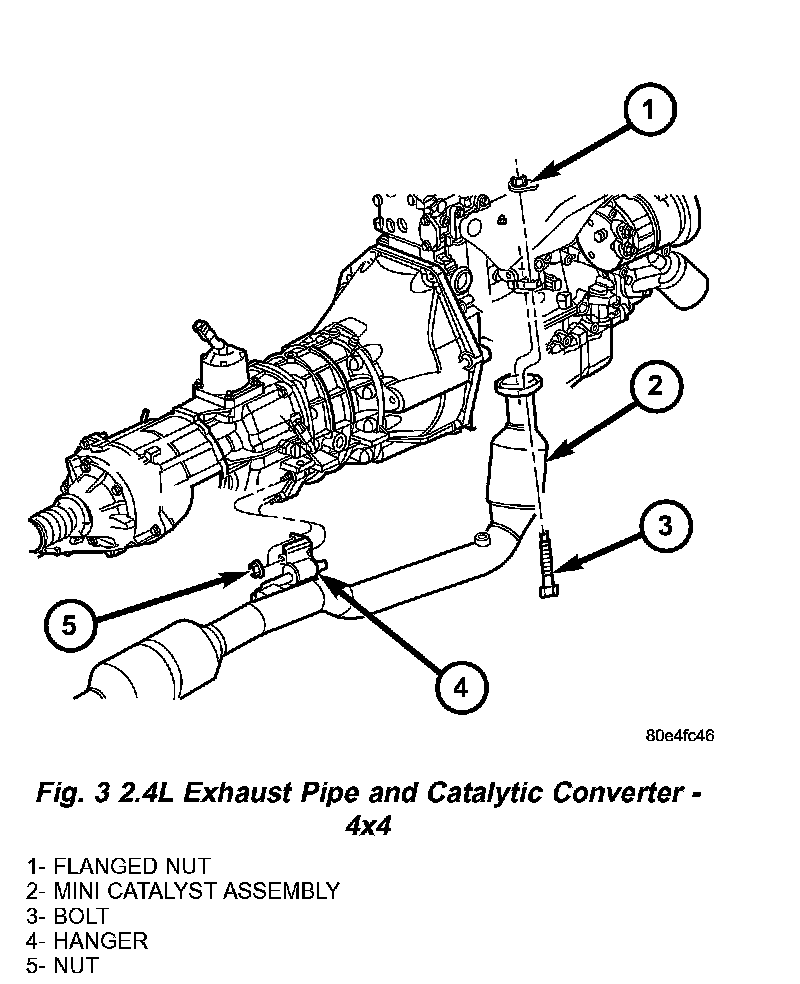 1
2
3
5
4
80e4fc46

Fig. 3 2.4L Exhaust Pipe and Catalytic Converter - 4x4

1- FLANGED NUT
2- MINI CATALYST ASSEMBLY
3- BOLT
4- HANGER
5- NUT