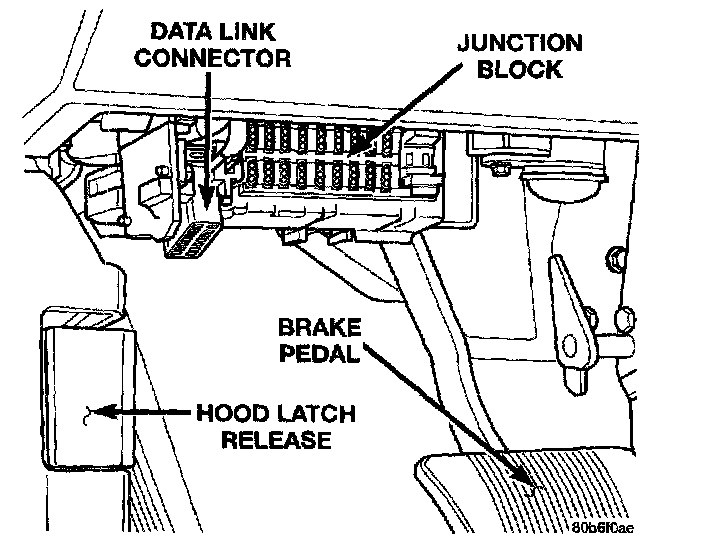 DATA LINK CONNECTOR

JUNCTION BLOCK

BRAKE PEDAL

HOOD LATCH RELEASE

80b6f0ae