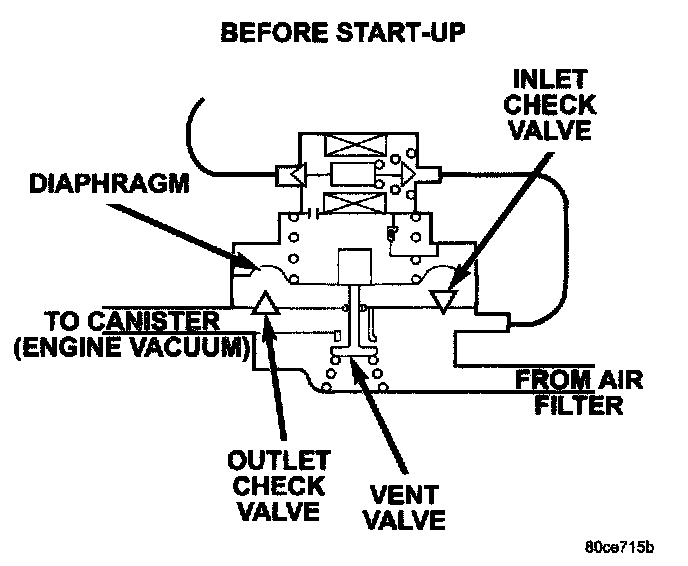 BEFORE START-UP

INLET CHECK VALVE

DIAPHRAGM

TO CANISTER (ENGINE VACUUM)

FROM AIR FILTER

OUTLET CHECK VALVE

VENT VALVE

80ce715b