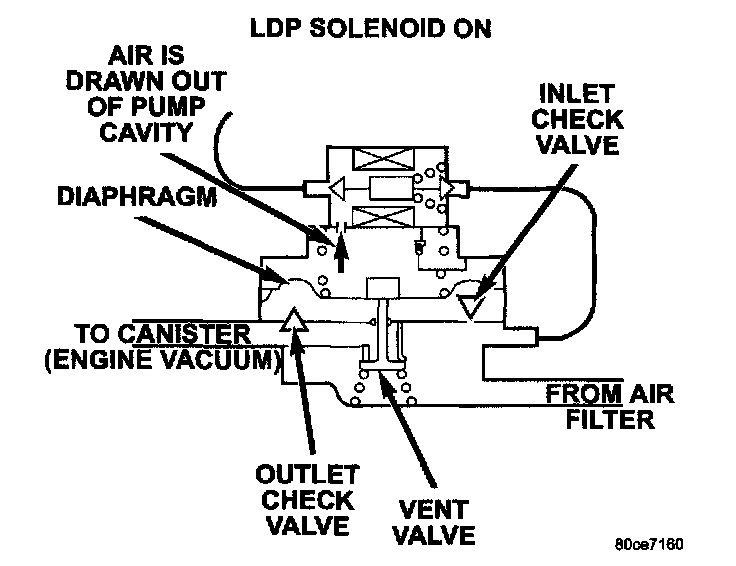 LDP SOLENOID ON

AIR IS DRAWN OUT OF PUMP CAVITY

INLET CHECK VALVE

DIAPHRAGM

TO CANISTER (ENGINE VACUUM)

FROM AIR FILTER

OUTLET CHECK VALVE

VENT VALVE

80ce7160