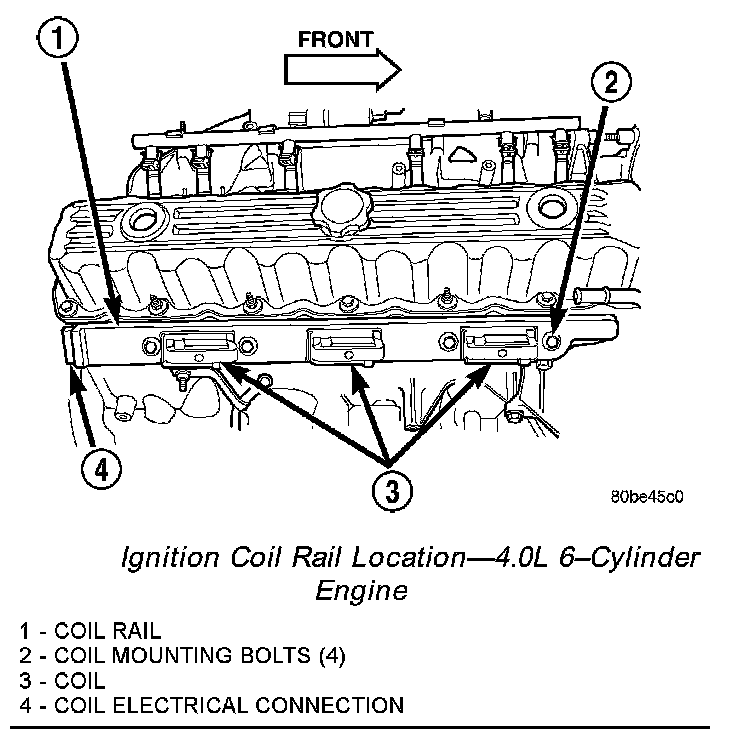 1

FRONT

2

4

3

80be45c0

Ignition Coil Rail Location—4.0L 6–Cylinder Engine

1 - COIL RAIL
2 - COIL MOUNTING BOLTS (4)
3 - COIL
4 - COIL ELECTRICAL CONNECTION