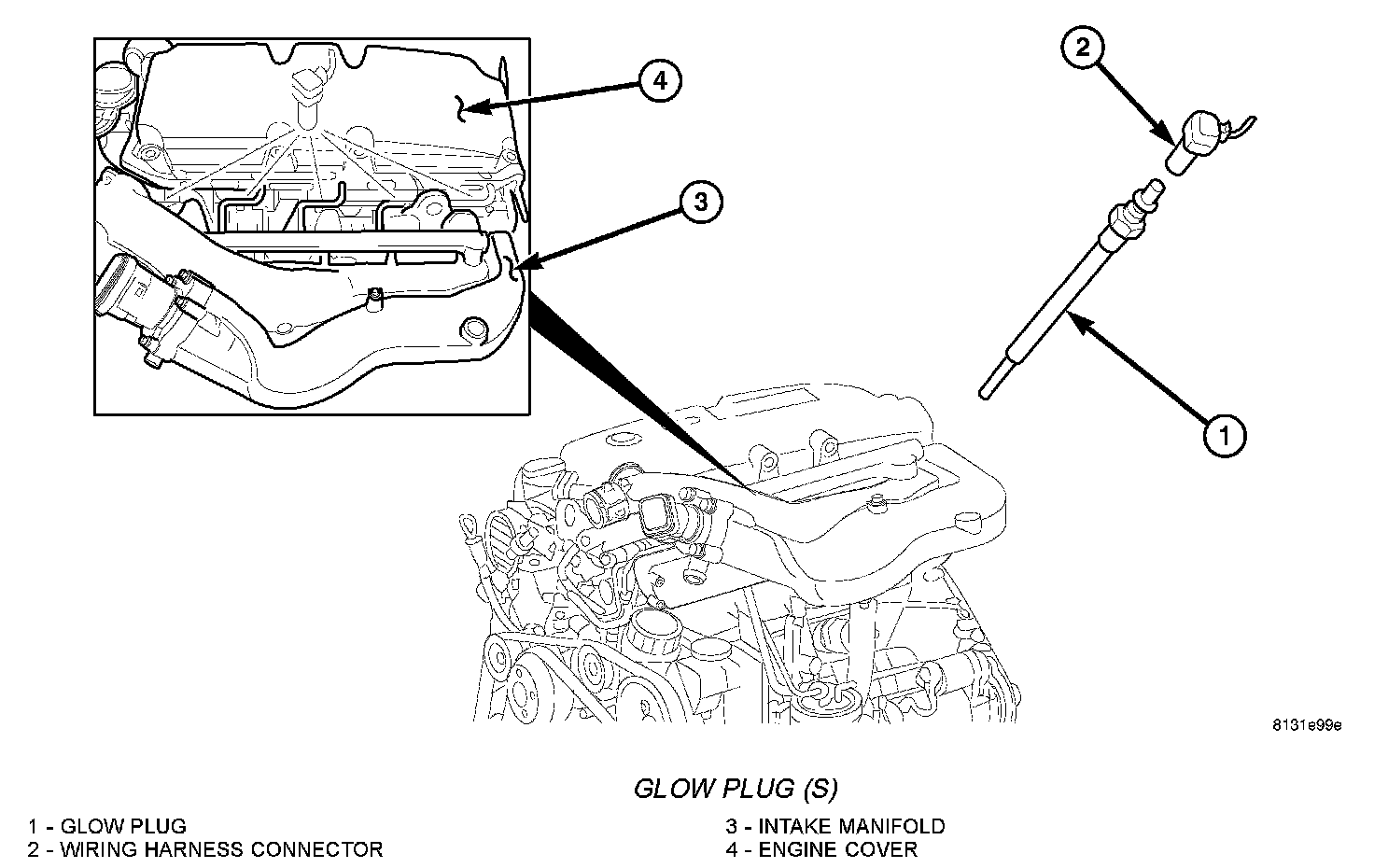 4

3

2

1

8131e99e

GLOW PLUG (S)

1 - GLOW PLUG
2 - WIRING HARNESS CONNECTOR

3 - INTAKE MANIFOLD
4 - ENGINE COVER