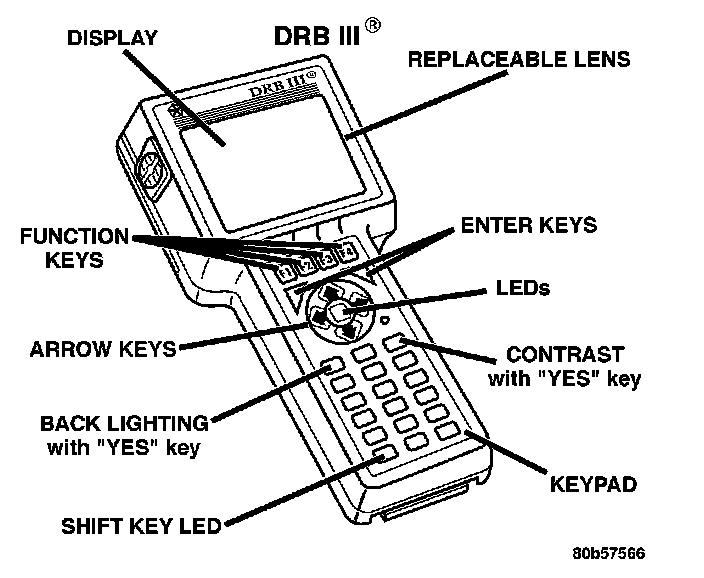 DRB III®

DISPLAY

REPLACEABLE LENS

DRB III®

FUNCTION KEYS

F1 F2 F3 F4

ENTER KEYS

LEDs

ARROW KEYS

CONTRAST with "YES" key

BACK LIGHTING with "YES" key

KEYPAD

SHIFT KEY LED

80b57566