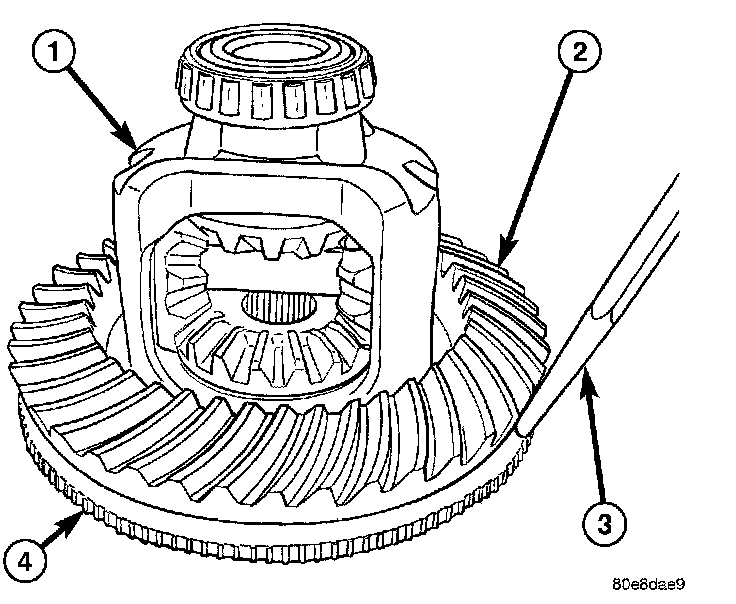 1
2
3
4
80e8dae9