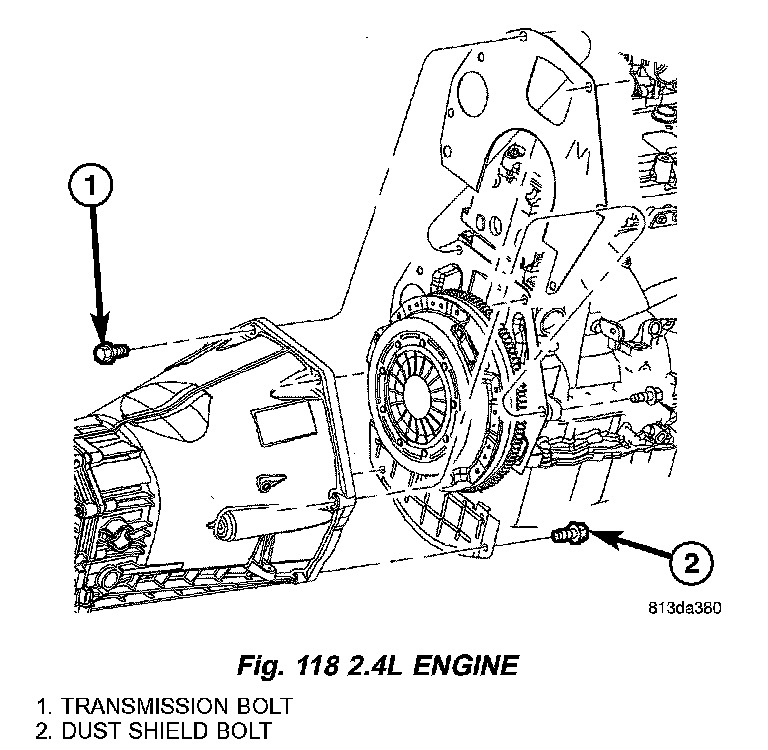 1

2

813da380

Fig. 118 2.4L ENGINE

1. TRANSMISSION BOLT
2. DUST SHIELD BOLT