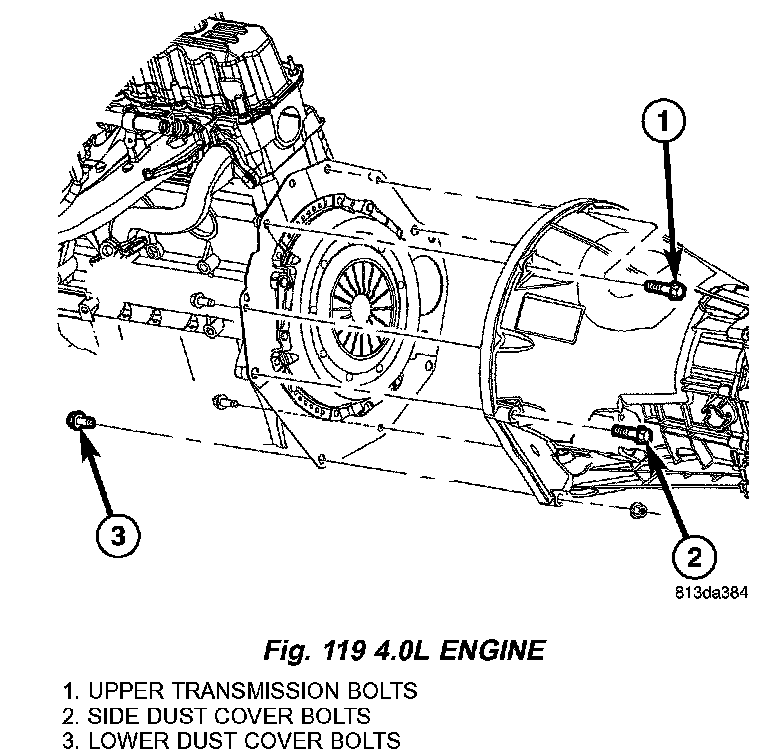 1

3

2

813da384

Fig. 119 4.0L ENGINE

1. UPPER TRANSMISSION BOLTS
2. SIDE DUST COVER BOLTS
3. LOWER DUST COVER BOLTS