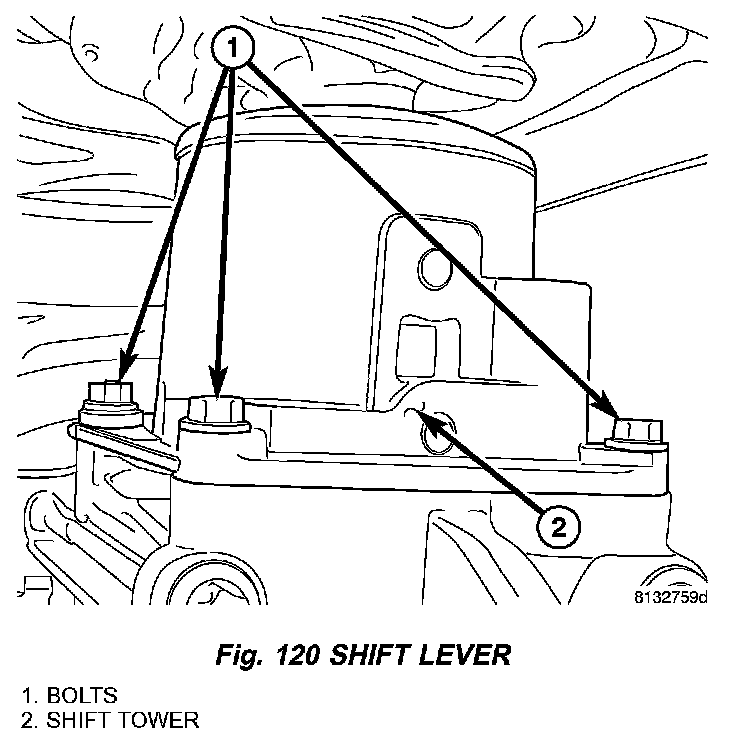 1

2

8132759d

Fig. 120 SHIFT LEVER

1. BOLTS
2. SHIFT TOWER