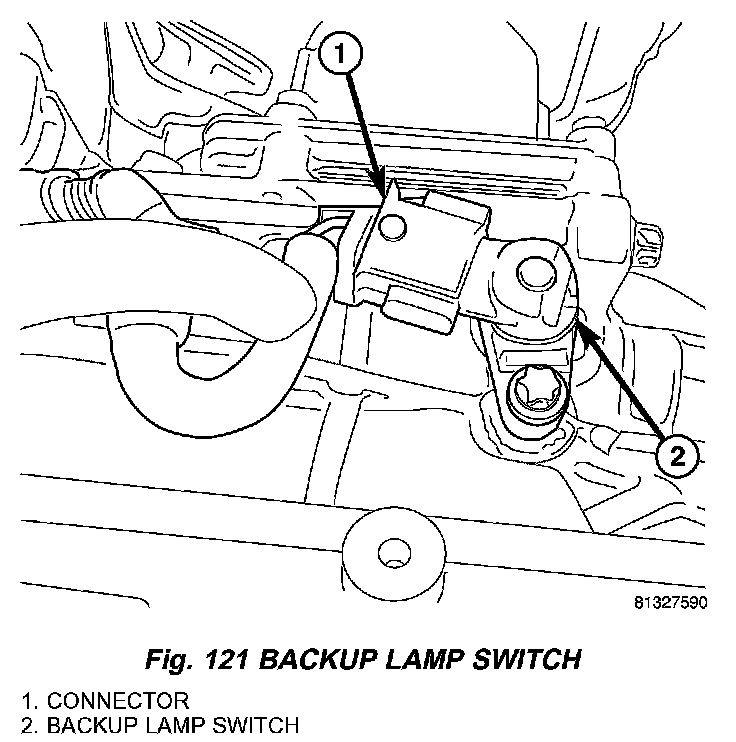 1

2

81327590

Fig. 121 BACKUP LAMP SWITCH

1. CONNECTOR
2. BACKUP LAMP SWITCH