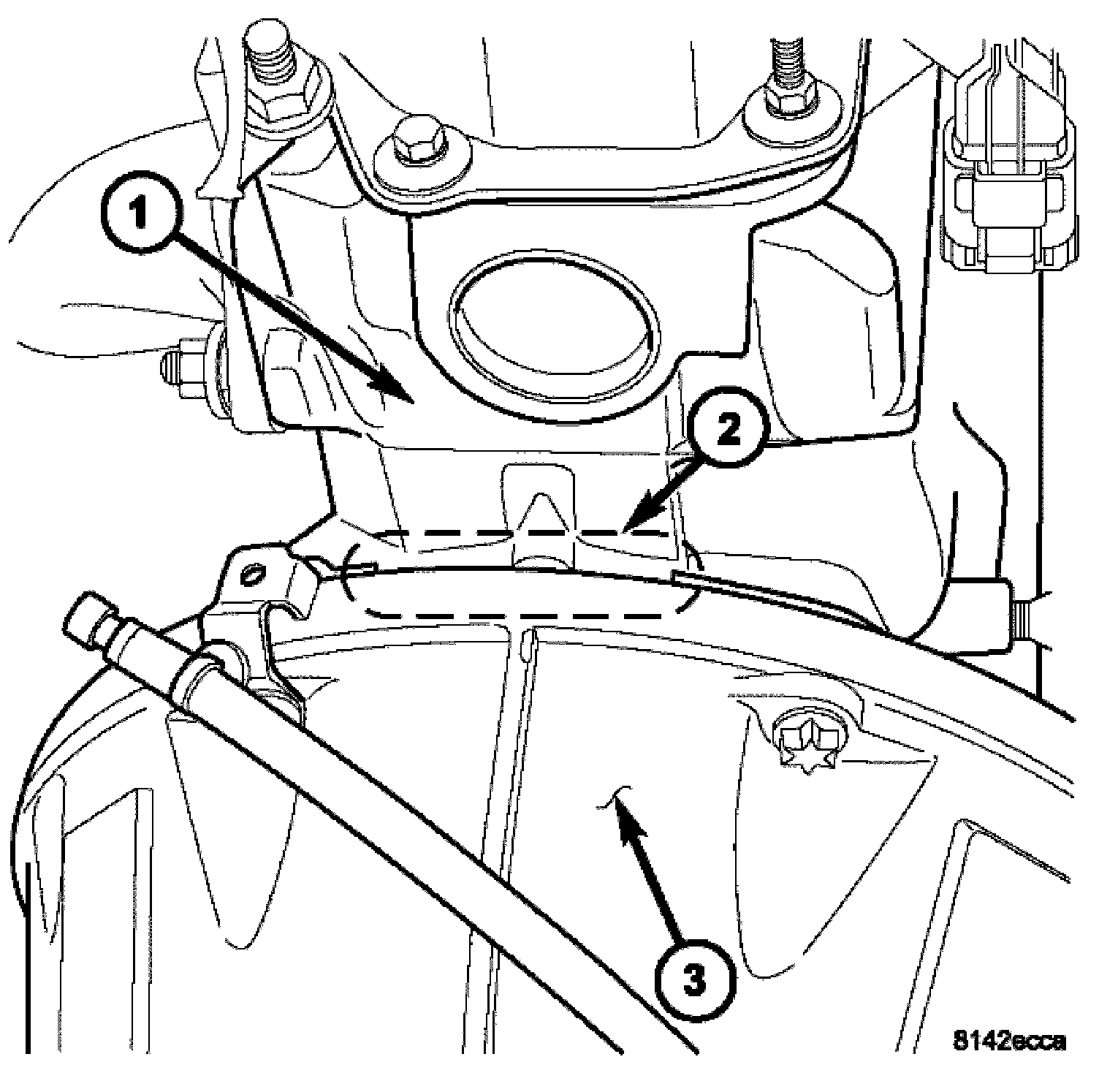 1
2
3
8142ecca