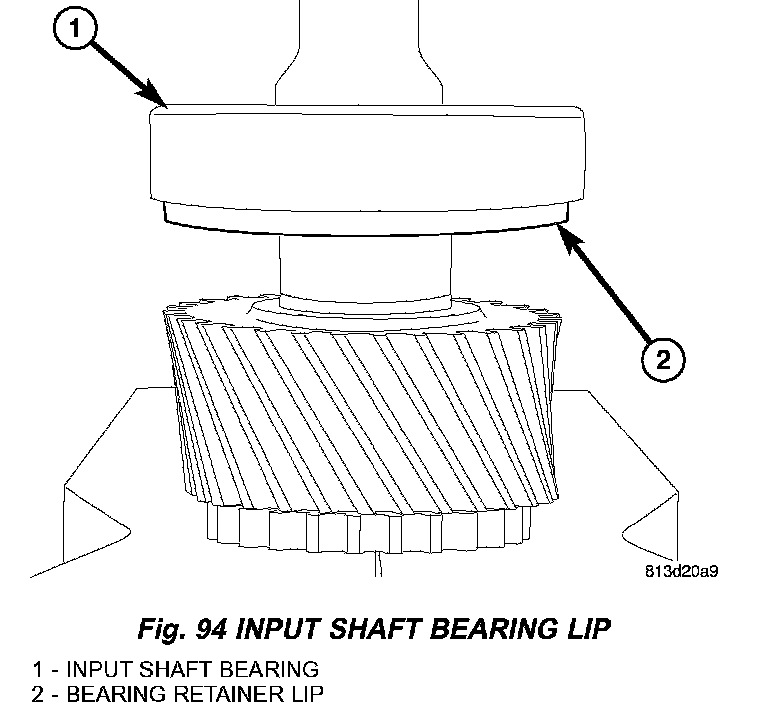 1

2

813d20a9

Fig. 94 INPUT SHAFT BEARING LIP

1 - INPUT SHAFT BEARING
2 - BEARING RETAINER LIP