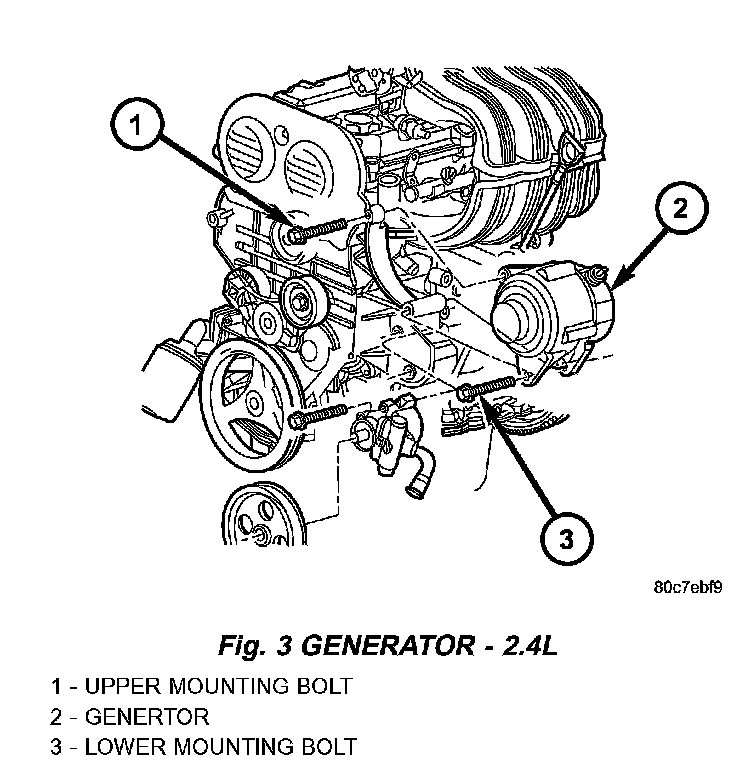 1

2

3

80c7ebf9

Fig. 3 GENERATOR - 2.4L

1 - UPPER MOUNTING BOLT
2 - GENERTOR
3 - LOWER MOUNTING BOLT