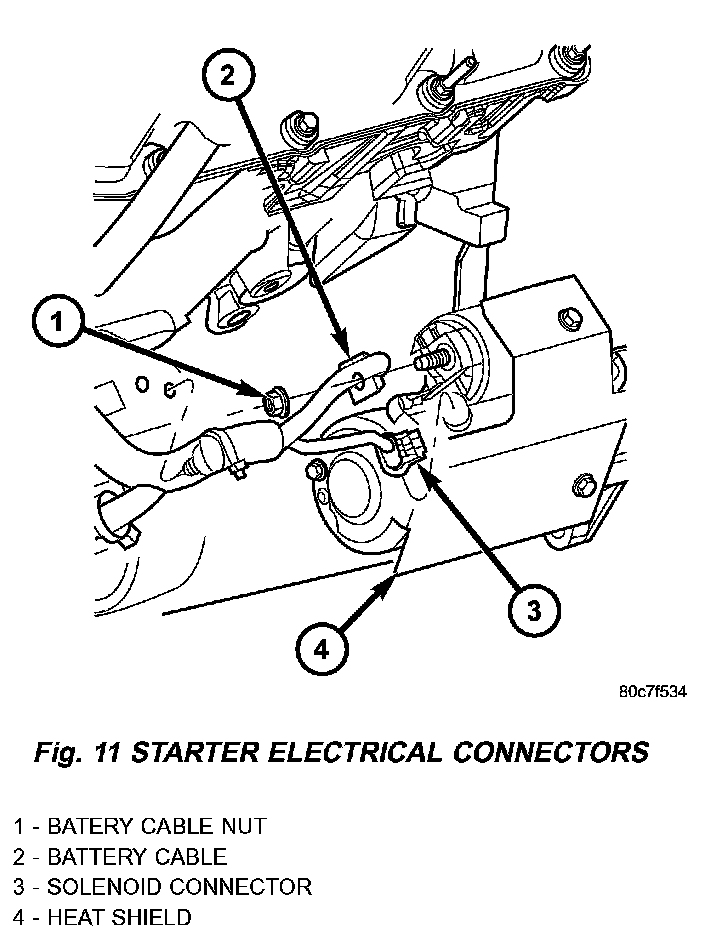 2

1

3

4

80c7f534

Fig. 11 STARTER ELECTRICAL CONNECTORS

1 - BATERY CABLE NUT
2 - BATTERY CABLE
3 - SOLENOID CONNECTOR
4 - HEAT SHIELD