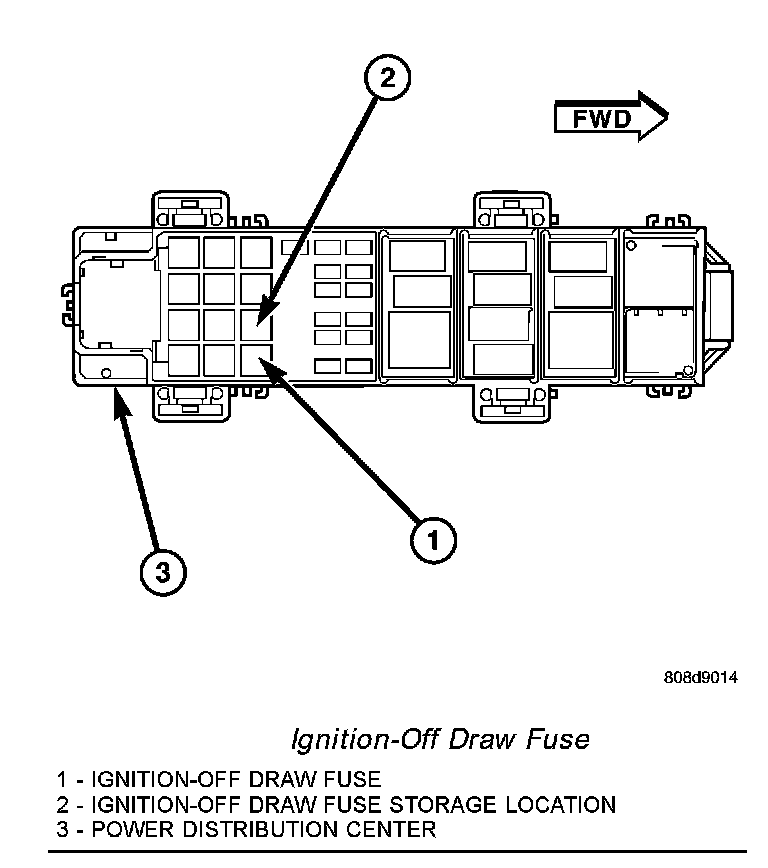 2

FWD

1

3

808d9014

Ignition-Off Draw Fuse

1 - IGNITION-OFF DRAW FUSE
2 - IGNITION-OFF DRAW FUSE STORAGE LOCATION
3 - POWER DISTRIBUTION CENTER