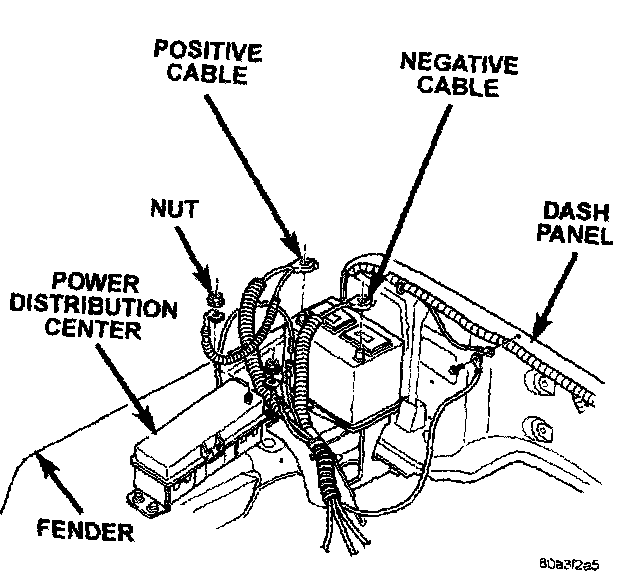 POSITIVE CABLE

NEGATIVE CABLE

NUT

DASH PANEL

POWER DISTRIBUTION CENTER

FENDER

80a3f2a5