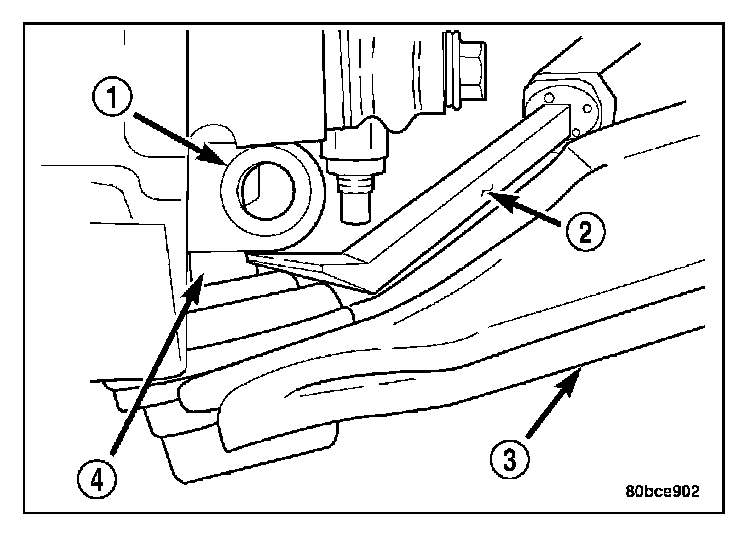 1
2
4
3
80bce902