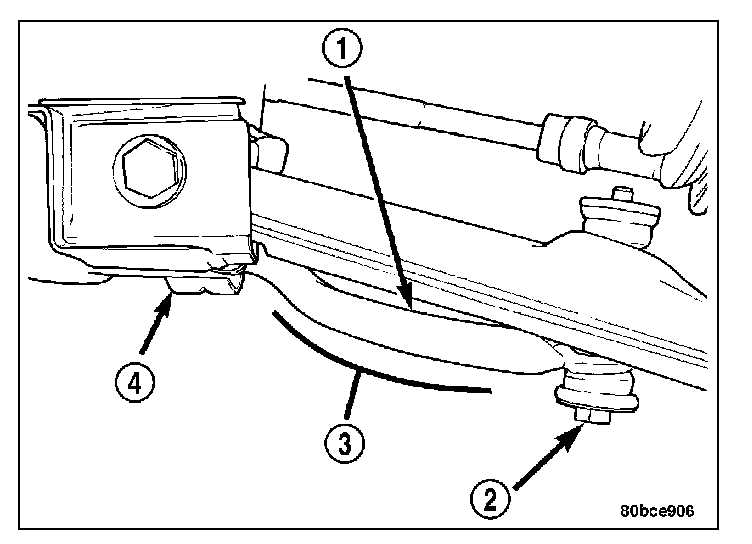 1

4

3

2

80bce906