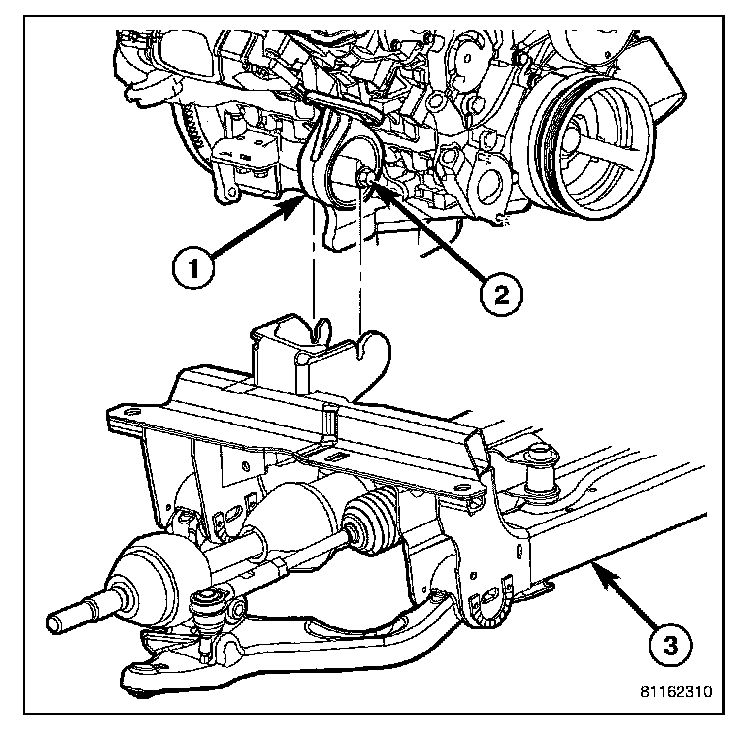 1
2
3
81162310