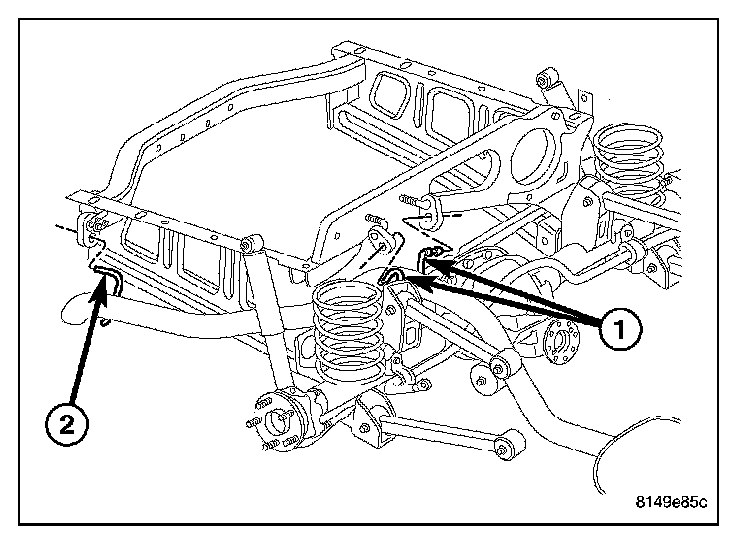 1

2

8149e85c