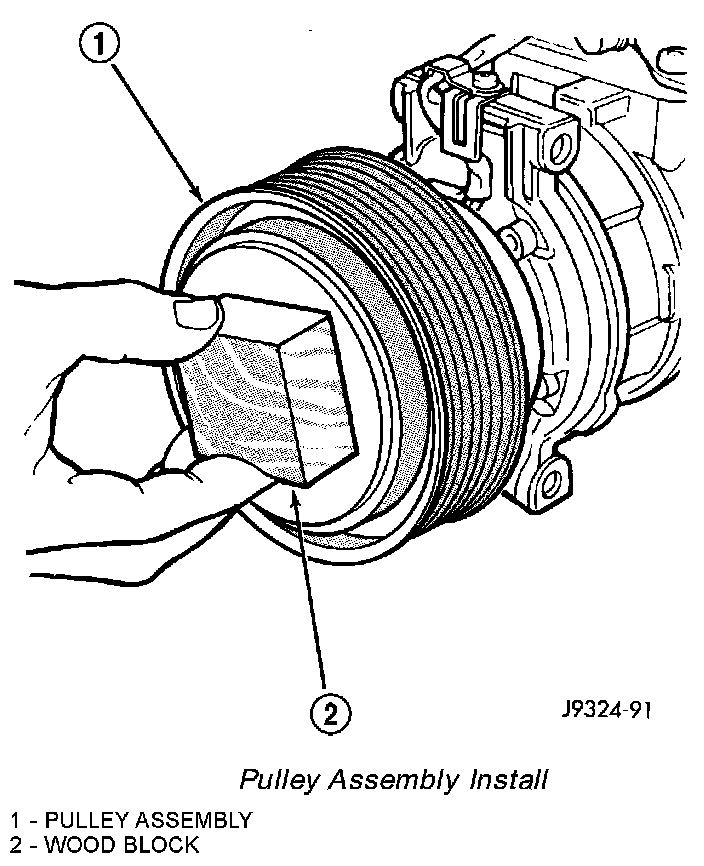 1

2

J9324-91

Pulley Assembly Install

1 - PULLEY ASSEMBLY
2 - WOOD BLOCK