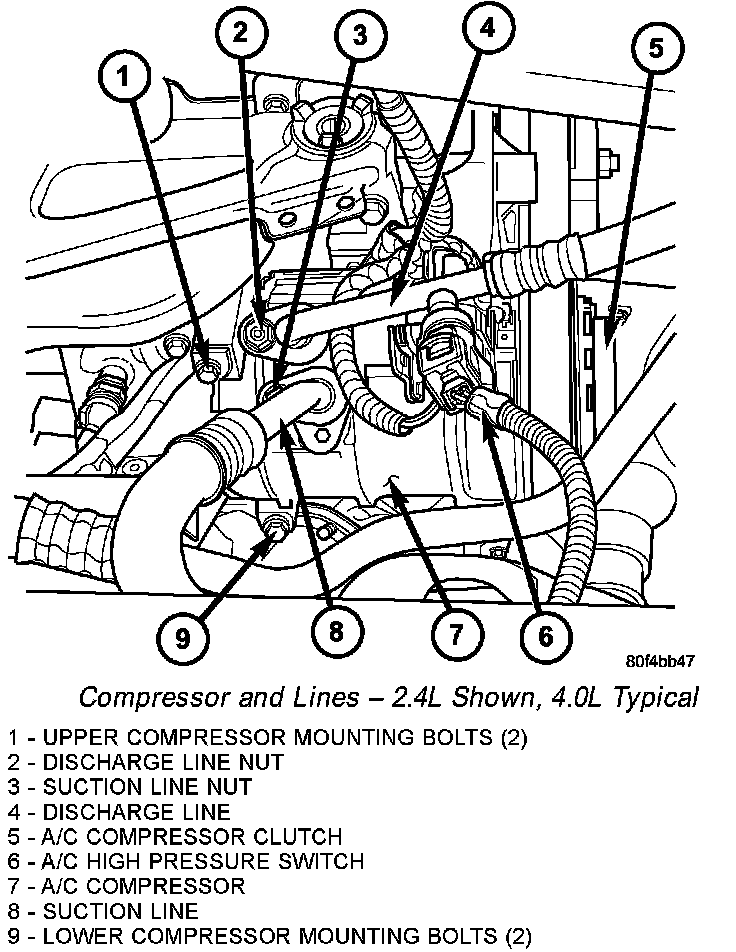 1
2
3
4
5
9
8
7
6
80f4bb47

Compressor and Lines – 2.4L Shown, 4.0L Typical

1 - UPPER COMPRESSOR MOUNTING BOLTS (2)
2 - DISCHARGE LINE NUT
3 - SUCTION LINE NUT
4 - DISCHARGE LINE
5 - A/C COMPRESSOR CLUTCH
6 - A/C HIGH PRESSURE SWITCH
7 - A/C COMPRESSOR
8 - SUCTION LINE
9 - LOWER COMPRESSOR MOUNTING BOLTS (2)