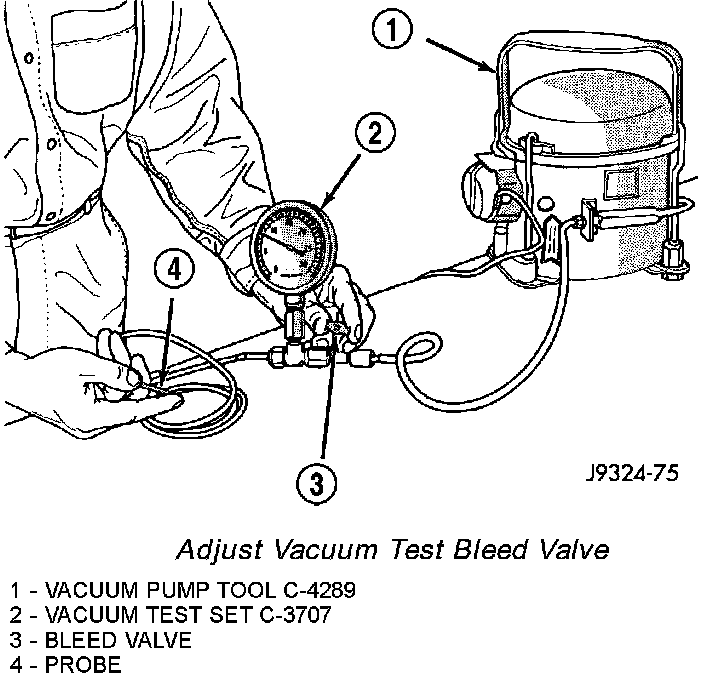 1

2

4

3

J9324-75

Adjust Vacuum Test Bleed Valve

1 - VACUUM PUMP TOOL C-4289
2 - VACUUM TEST SET C-3707
3 - BLEED VALVE
4 - PROBE