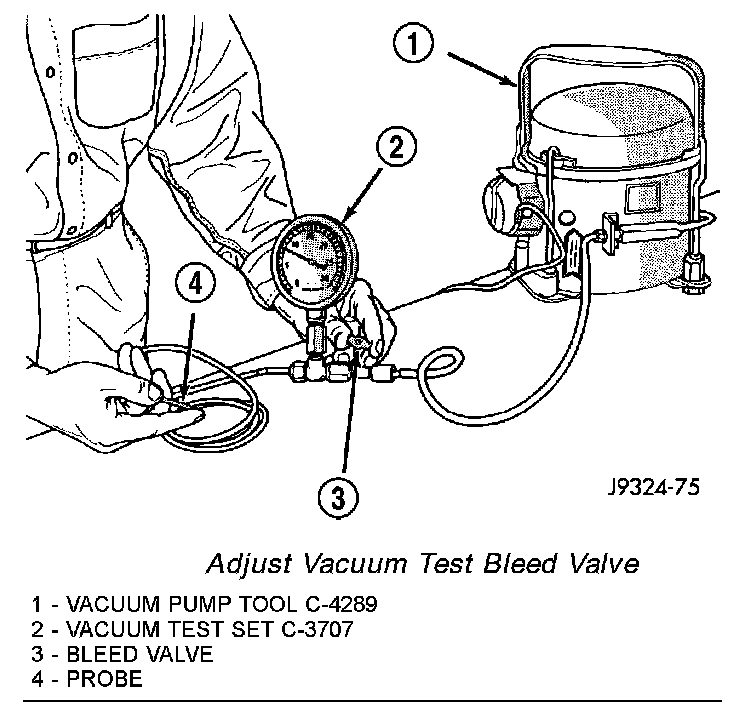 1

2

4

3

J9324-75

Adjust Vacuum Test Bleed Valve

1 - VACUUM PUMP TOOL C-4289
2 - VACUUM TEST SET C-3707
3 - BLEED VALVE
4 - PROBE