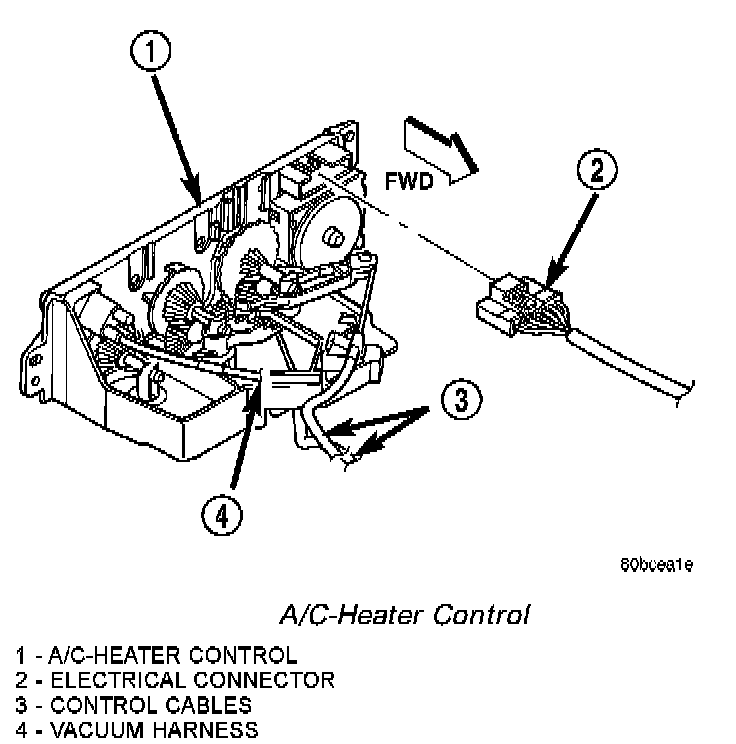 1

FWD

2

3

4

80bcea1e

A/C-Heater Control

1 - A/C-HEATER CONTROL
2 - ELECTRICAL CONNECTOR
3 - CONTROL CABLES
4 - VACUUM HARNESS