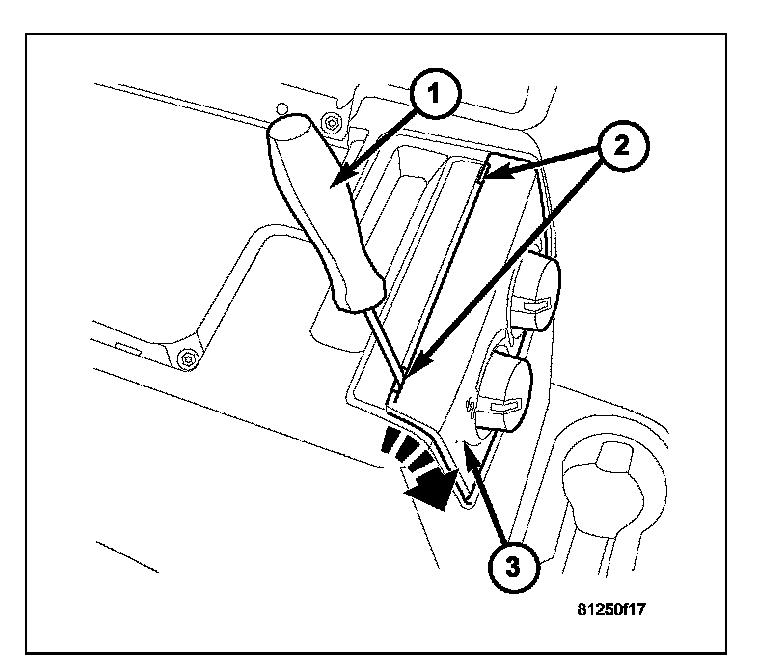 1
2
3
81250f17