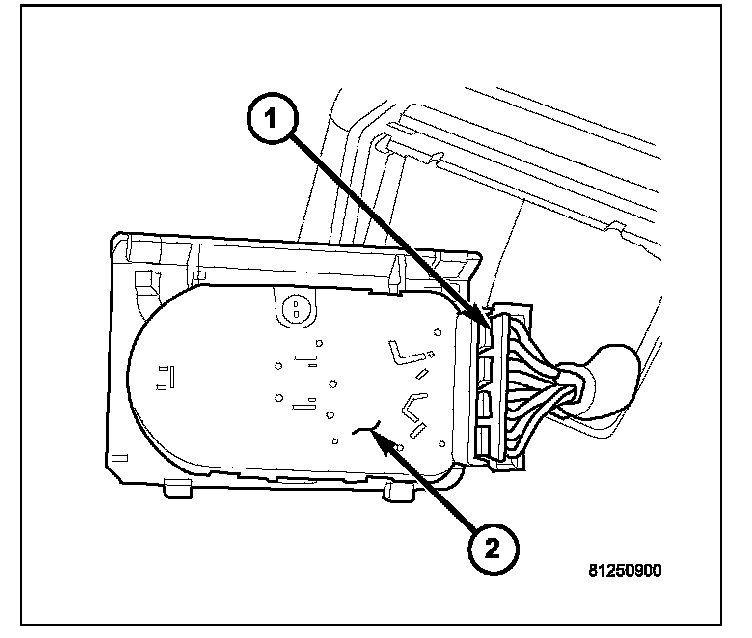 1

2

81250900