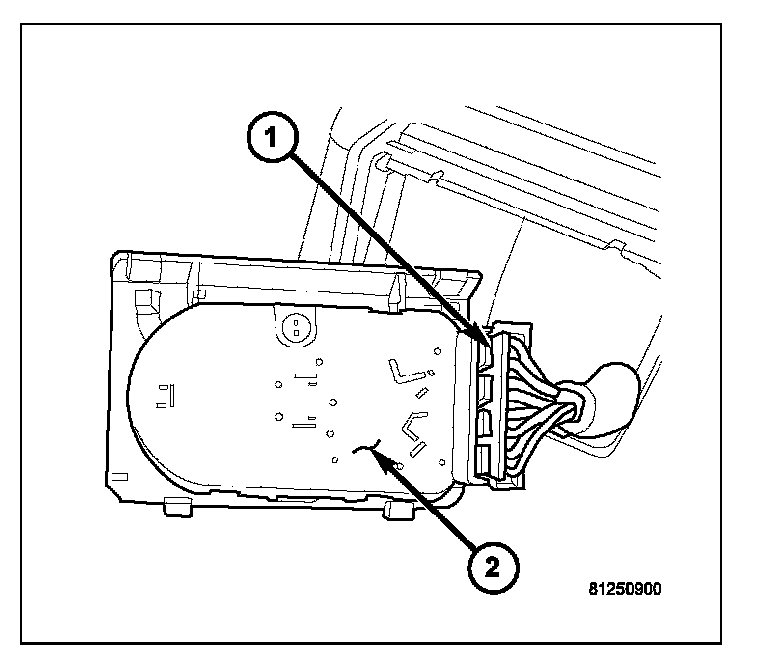 1

2

81250900