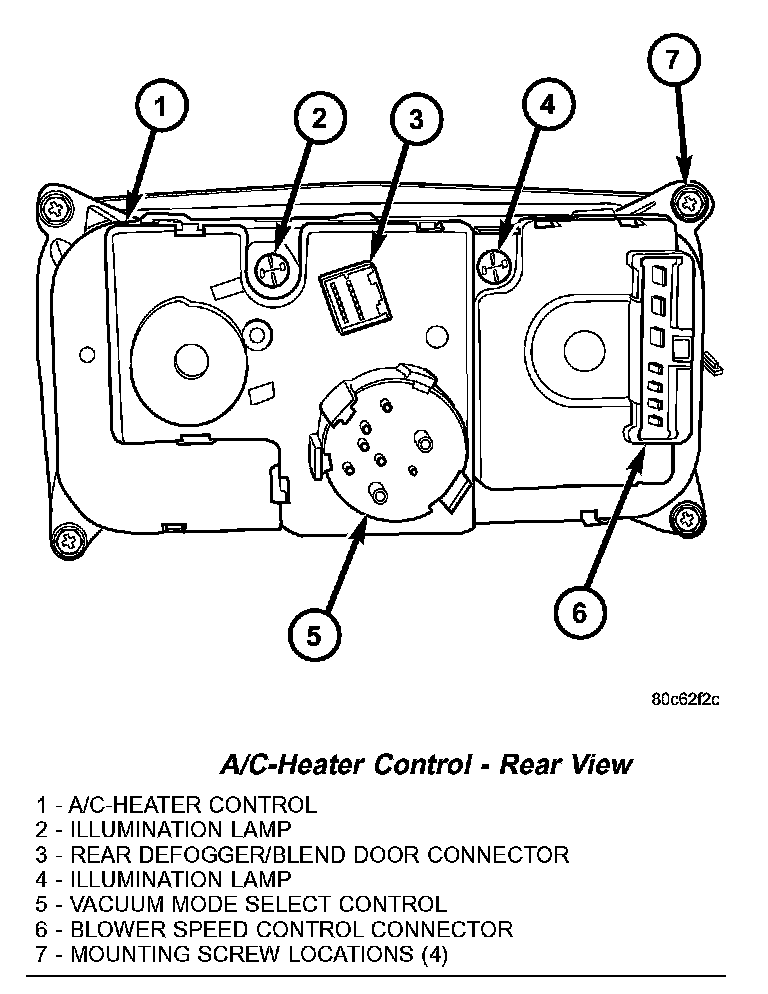 1

2

3

4

7

5

6

80c62f2c

A/C-Heater Control - Rear View

1 - A/C-HEATER CONTROL
2 - ILLUMINATION LAMP
3 - REAR DEFOGGER/BLEND DOOR CONNECTOR
4 - ILLUMINATION LAMP
5 - VACUUM MODE SELECT CONTROL
6 - BLOWER SPEED CONTROL CONNECTOR
7 - MOUNTING SCREW LOCATIONS (4)