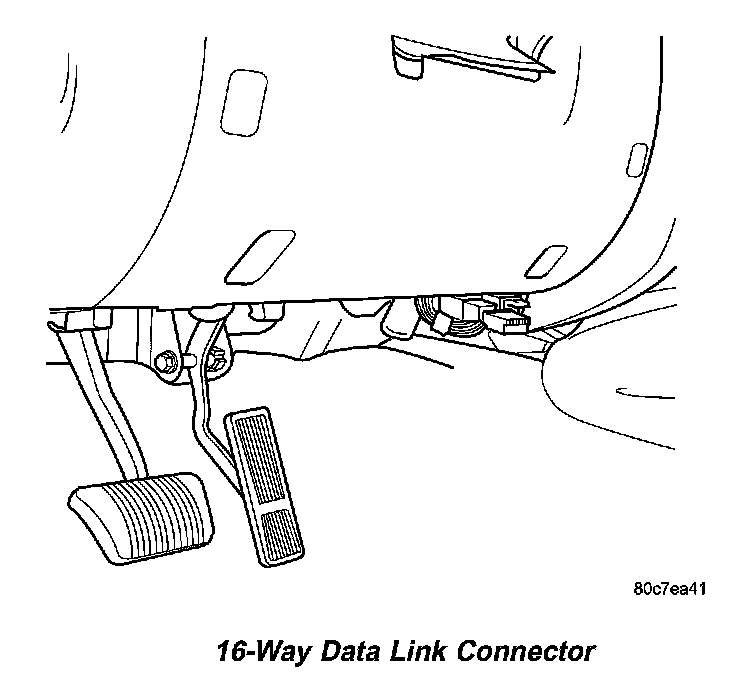 80c7ea41

16-Way Data Link Connector