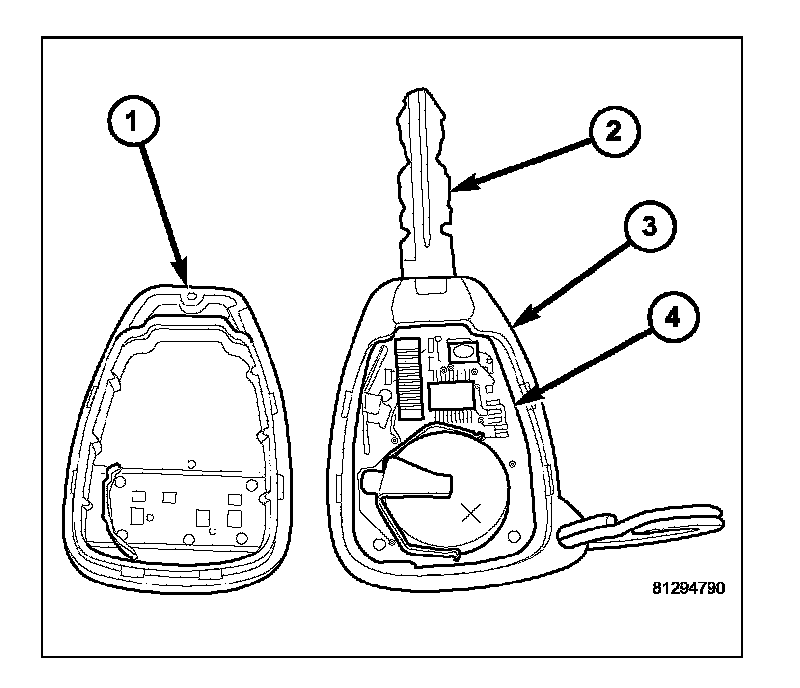 1

2

3

4

81294790