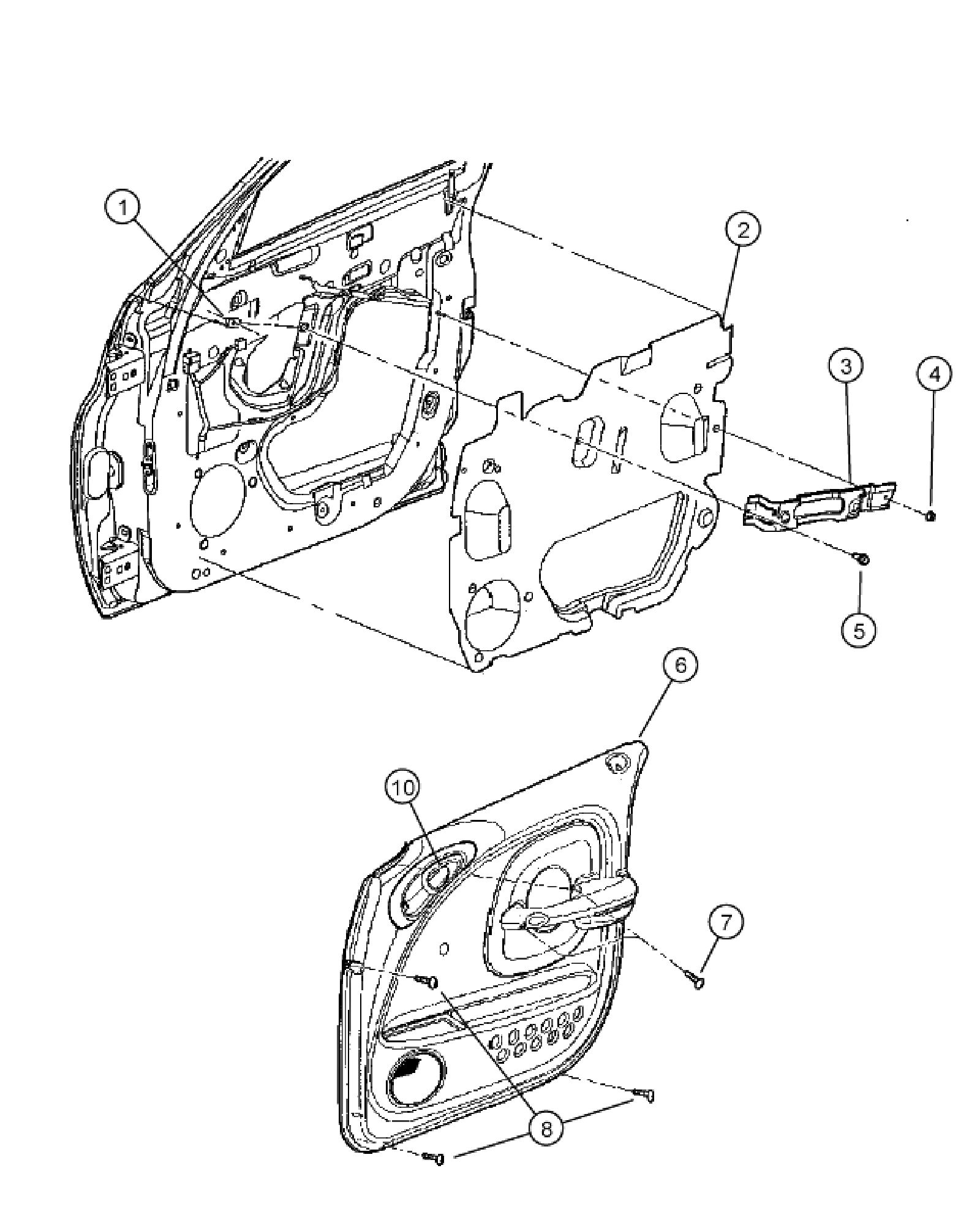 1
2
3
4
5
6
10
7
8