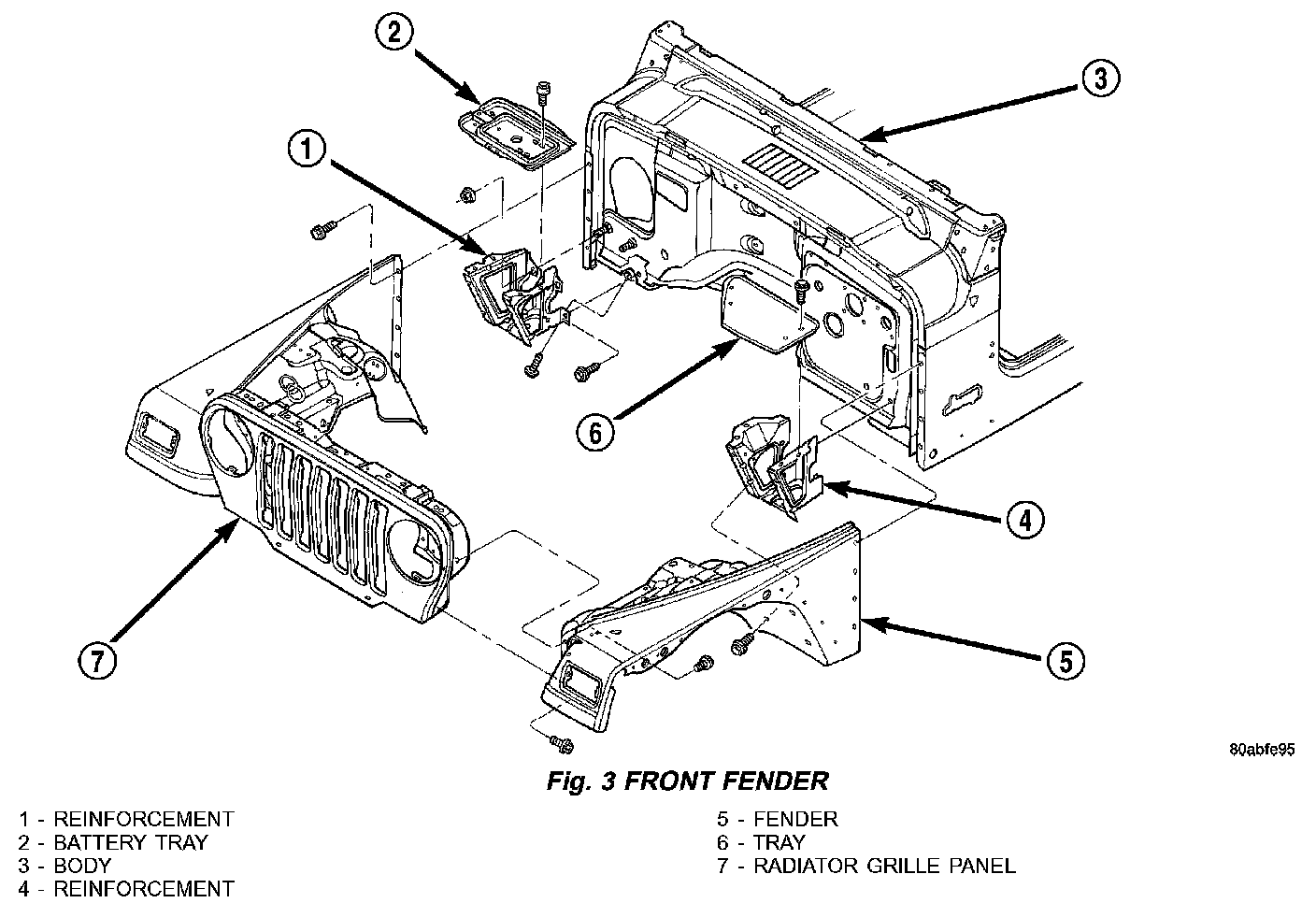 2

3

1

6

4

7

5

80abfe95

Fig. 3 FRONT FENDER

1 - REINFORCEMENT
2 - BATTERY TRAY
3 - BODY
4 - REINFORCEMENT

5 - FENDER
6 - TRAY
7 - RADIATOR GRILLE PANEL