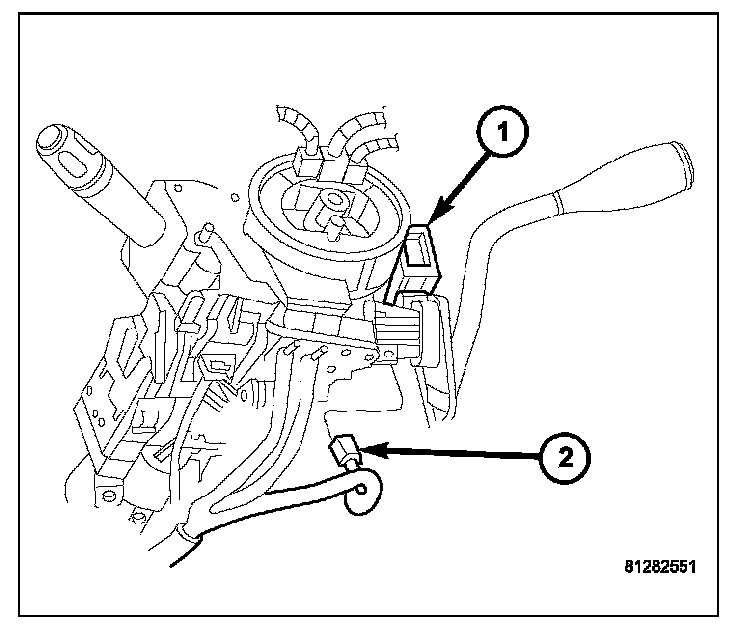 1
2
81282551