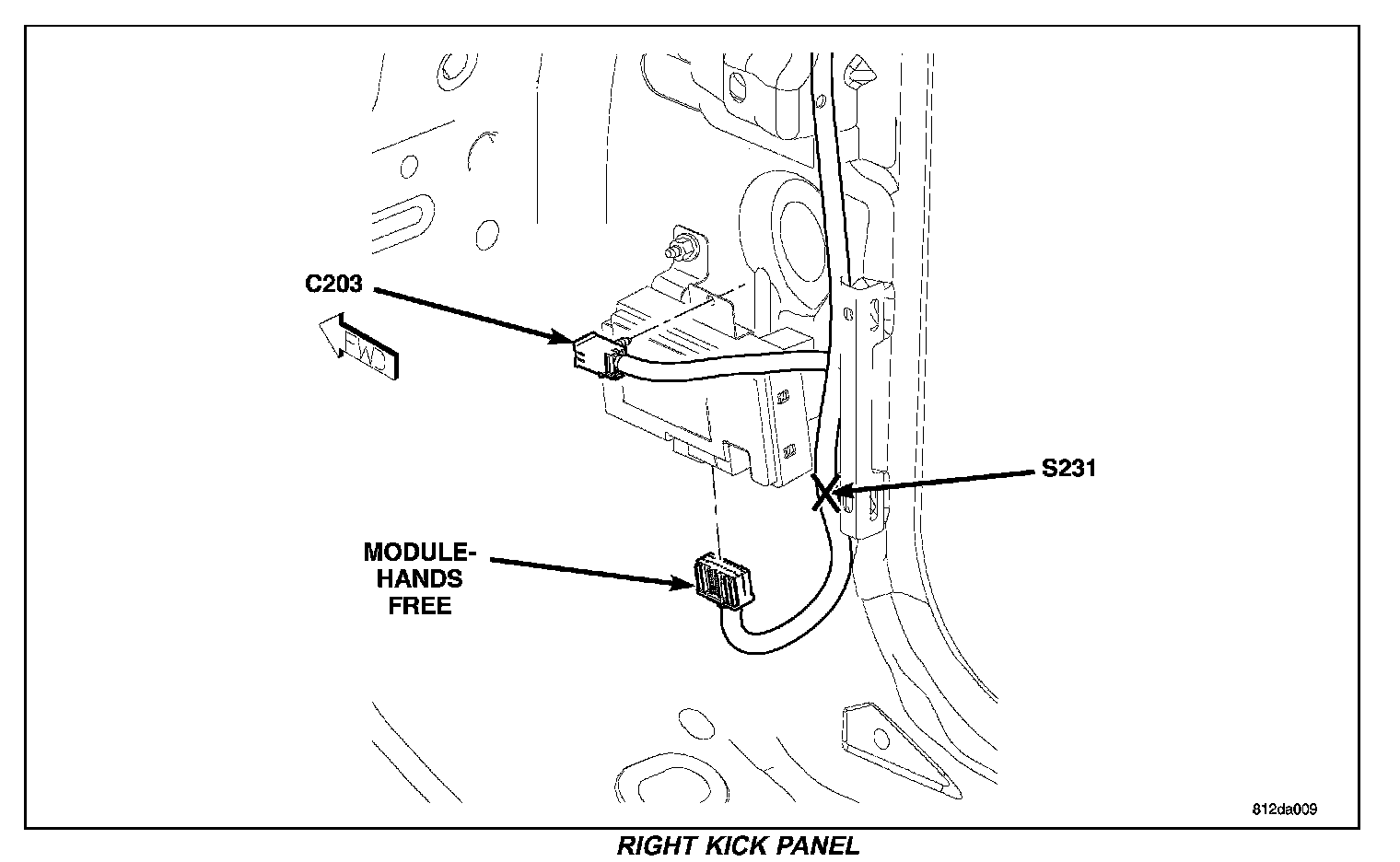 C203

FWD

S231

MODULE-HANDS FREE

812da009

RIGHT KICK PANEL