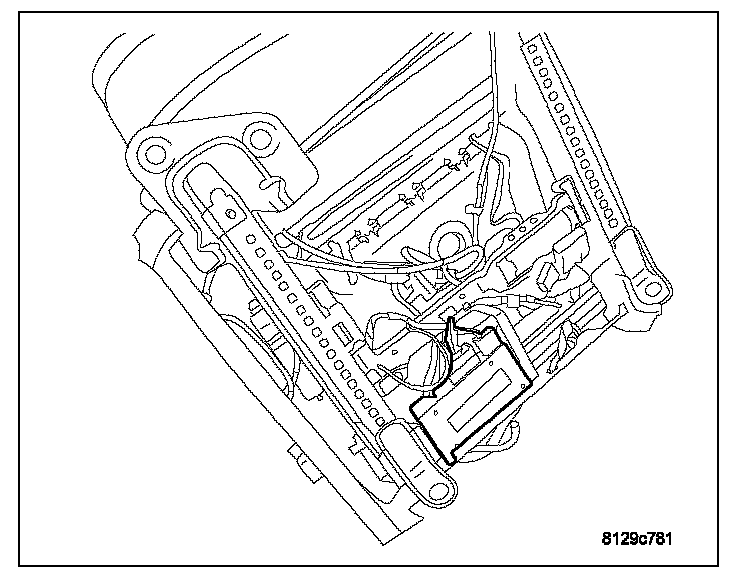 8129c781