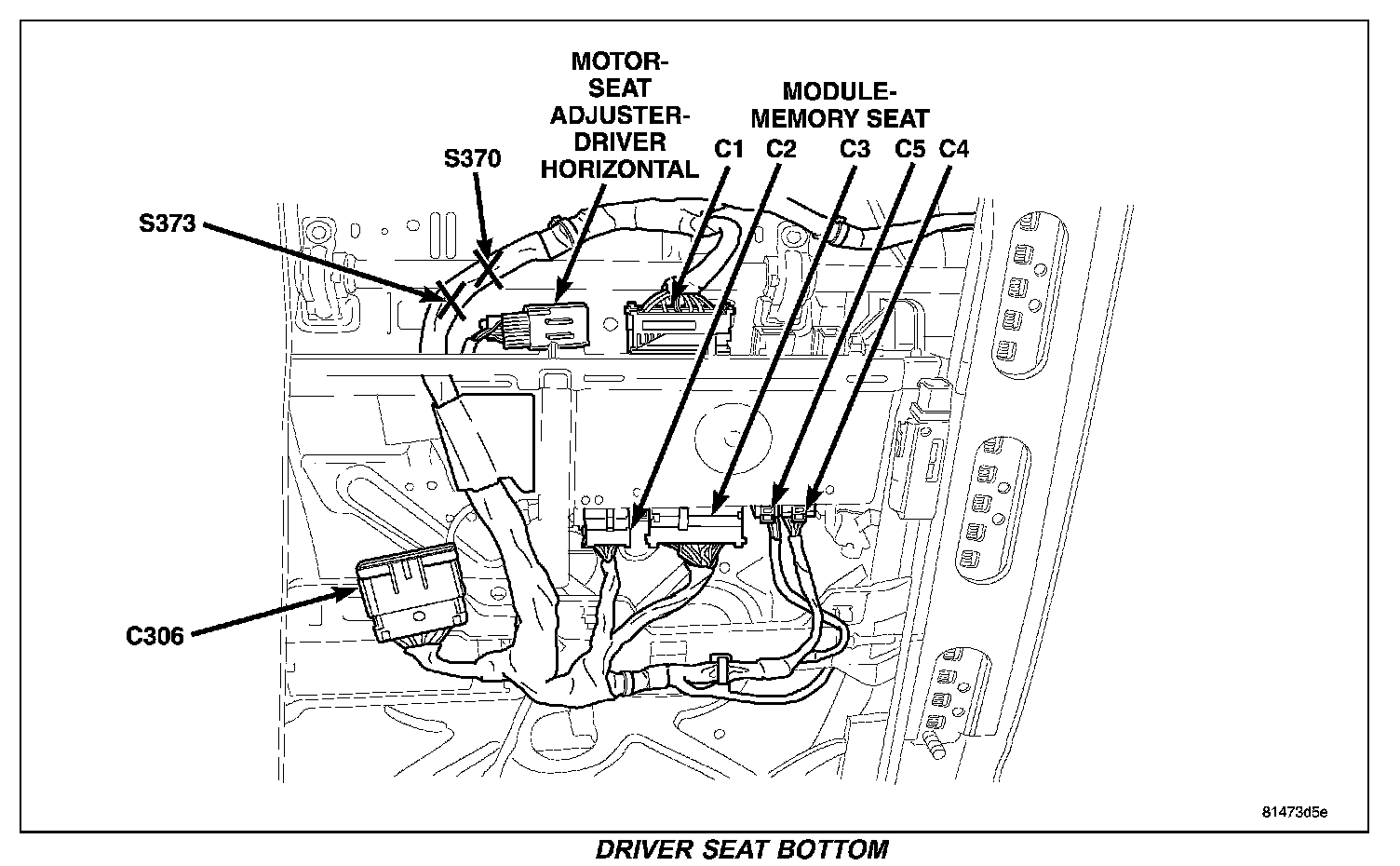 MOTOR-SEAT ADJUSTER-DRIVER HORIZONTAL

MODULE-MEMORY SEAT

C1 C2 C3 C5 C4

S370

S373

C306

81473d5e

DRIVER SEAT BOTTOM