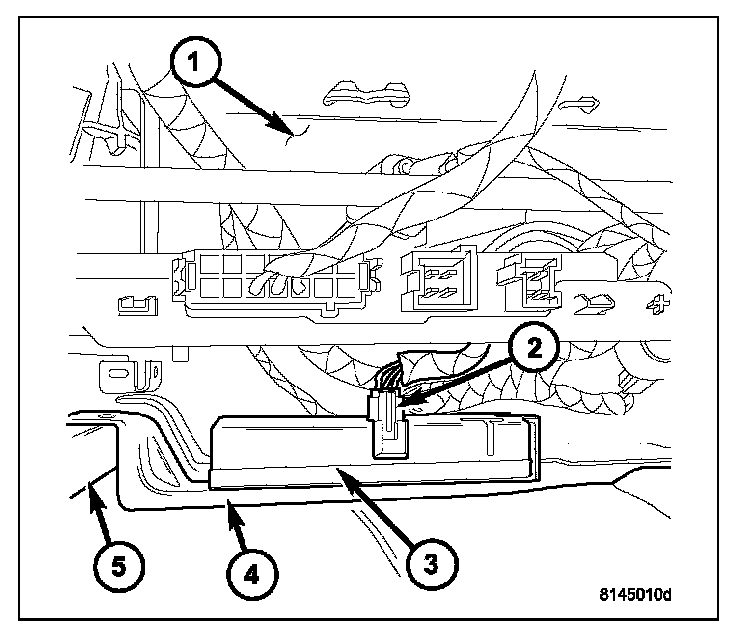 1
2
5
4
3
8145010d