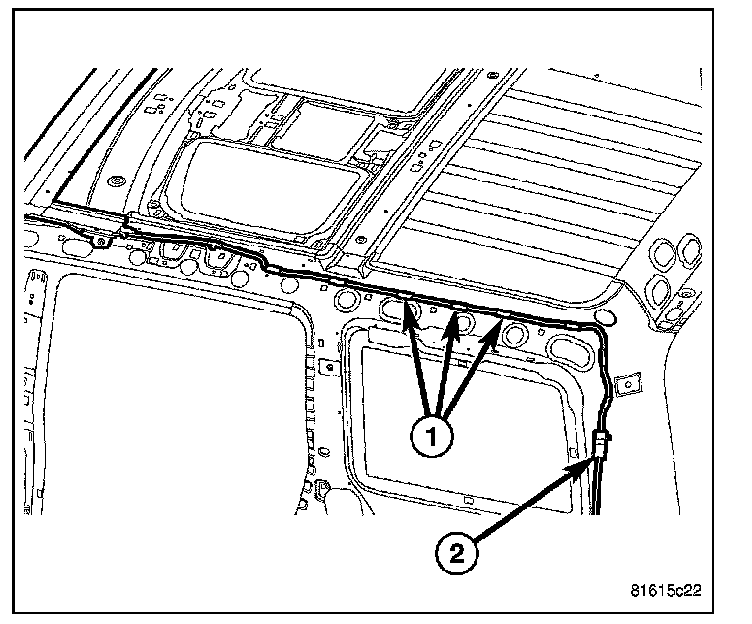 1
2
81615c22