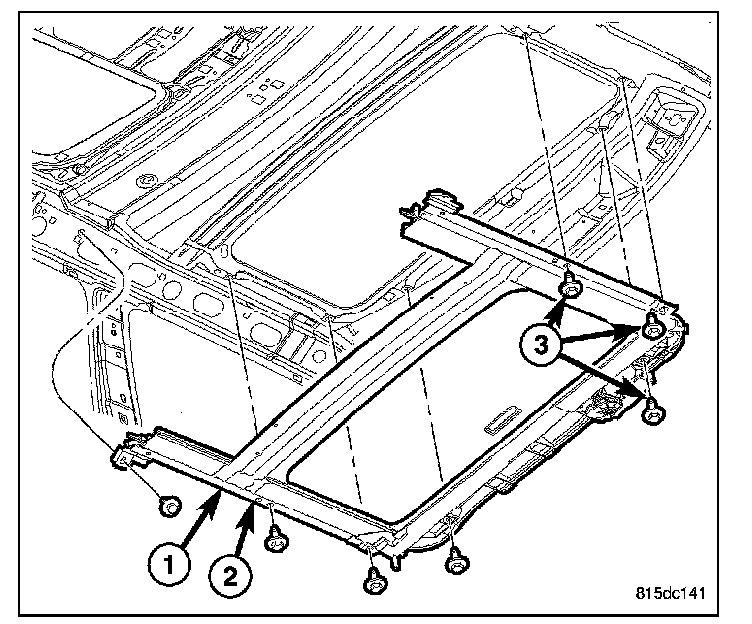 3
1
2
815dc141